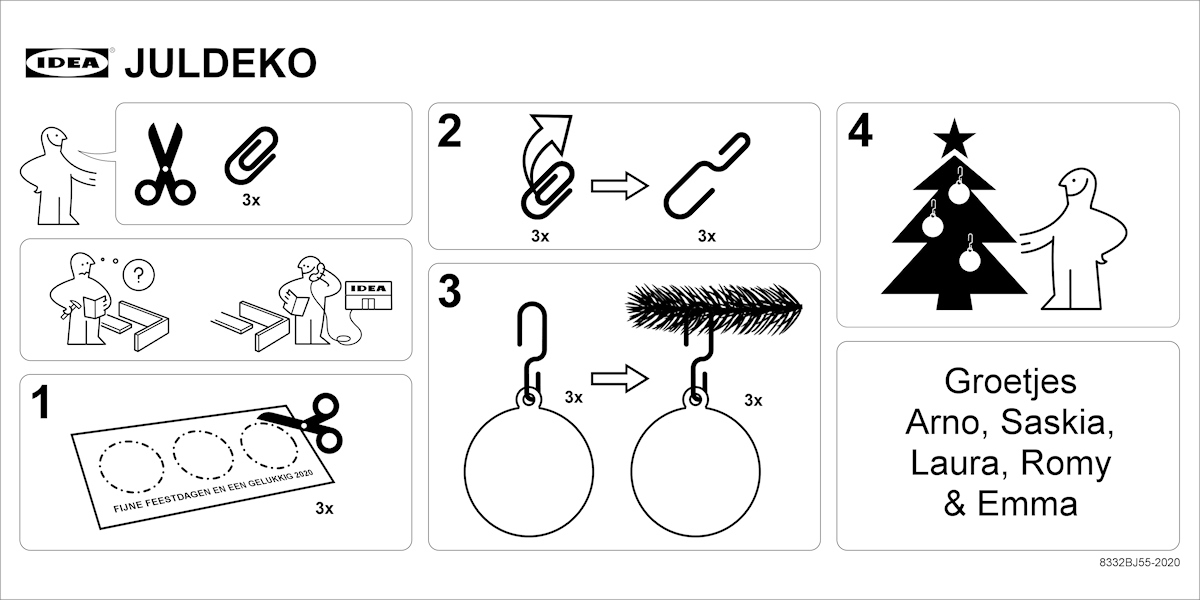 IDEA® JULDEKO

3x

?

IDEA

1

FIJNE FEESTDAGEN EN EEN GELUKKIG 2020

3x

2

3x

3x

3

3x

3x

4

Groetjes
Arno, Saskia,
Laura, Romy
& Emma

8332BJ55-2020